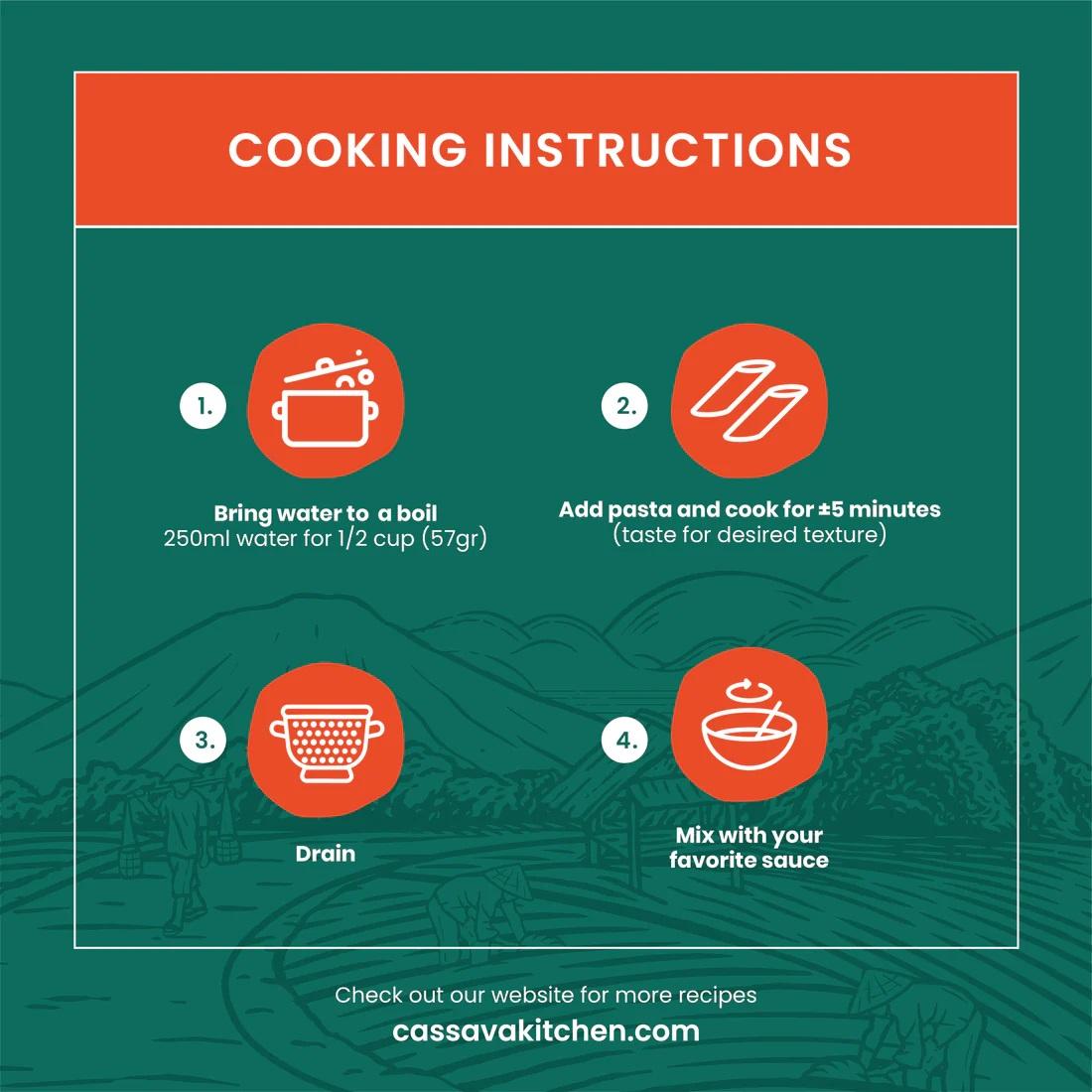 COOKING INSTRUCTIONS

1.

Bring water to  a boil
250ml water for 1/2 cup (57gr)

2.

Add pasta and cook for ±5 minutes
(taste for desired texture)

3.

Drain

4.

Mix with your favorite sauce

Check out our website for more recipes
cassavakitchen.com