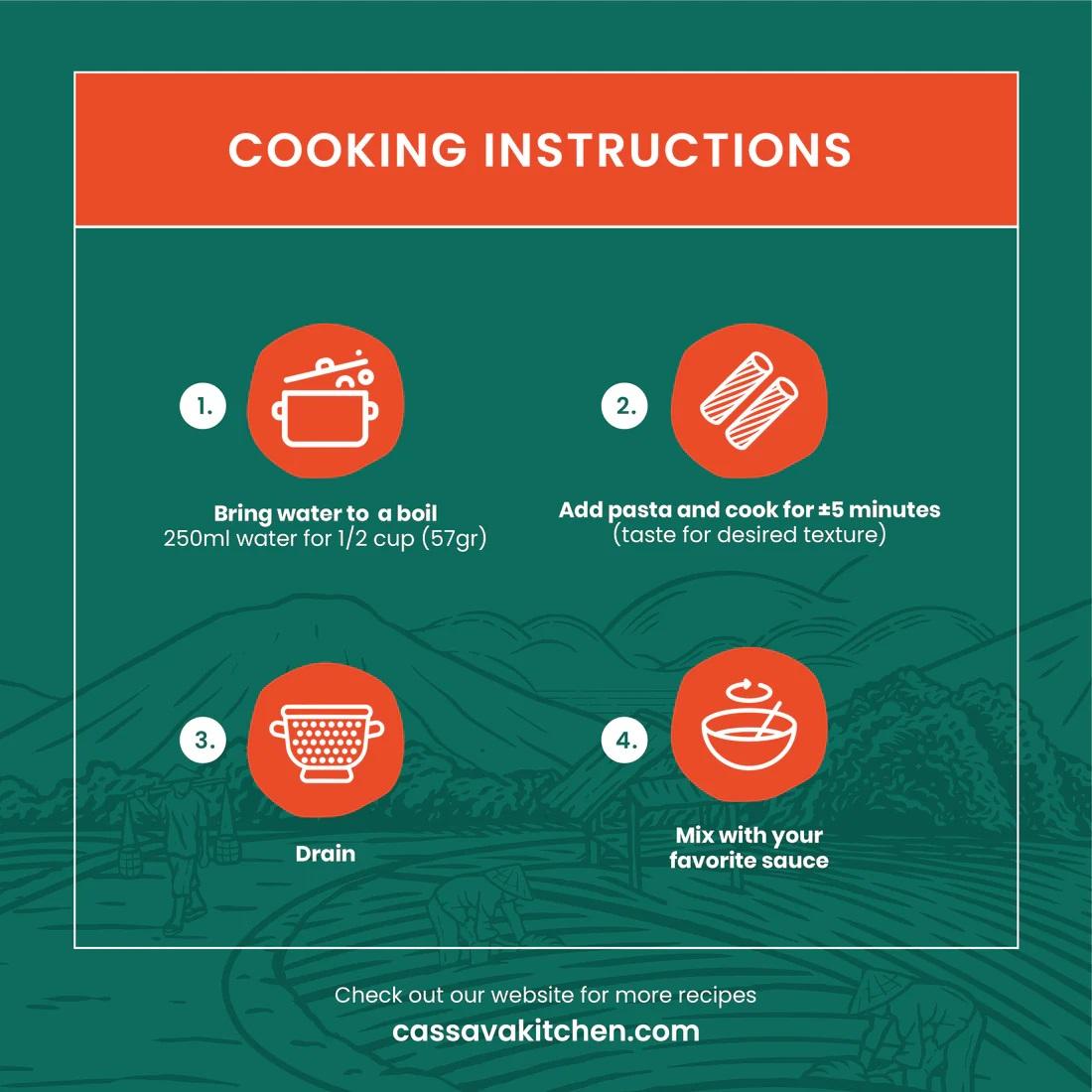 COOKING INSTRUCTIONS

1.

Bring water to a boil
250ml water for 1/2 cup (57gr)

2.

Add pasta and cook for ±5 minutes
(taste for desired texture)

3.

Drain

4.

Mix with your favorite sauce

Check out our website for more recipes
cassavakitchen.com